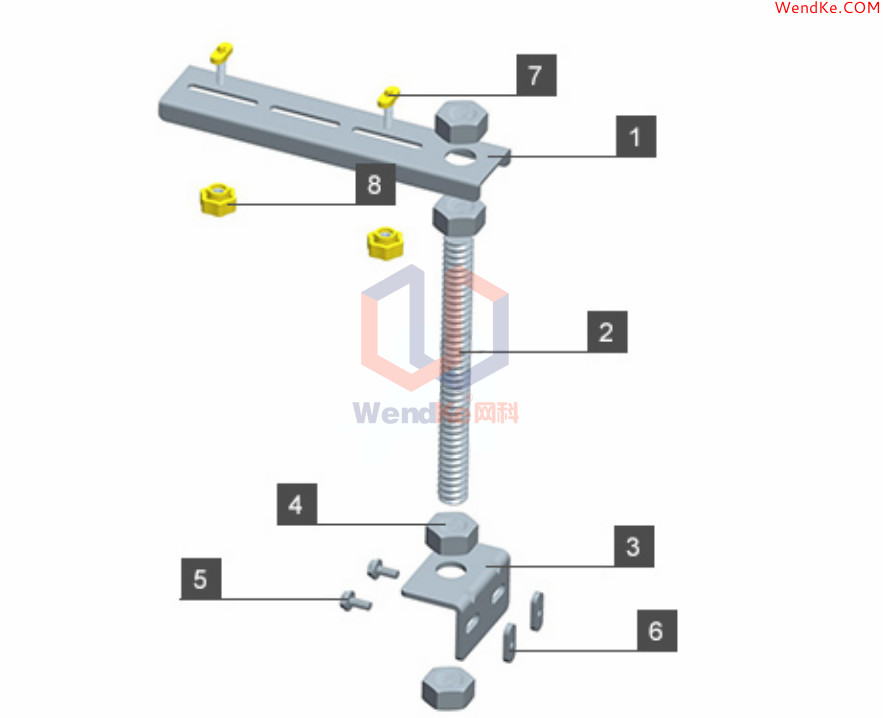 WendKe.COM

7

1

8

2

WendKe网科

4

3

5

6