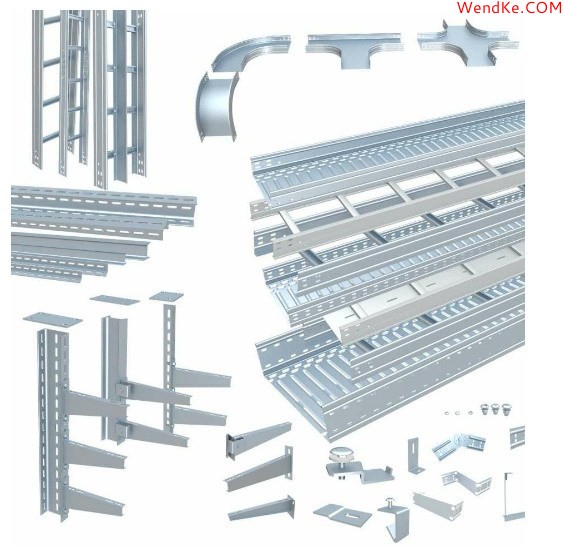 WendKe.COM