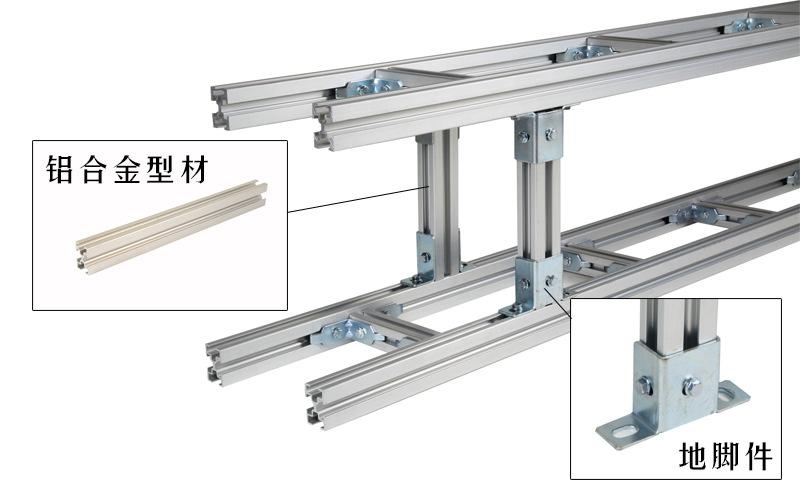 铝合金型材

地脚件